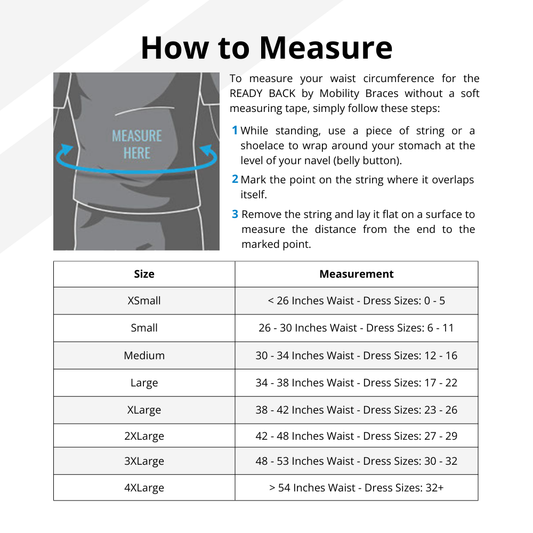 How to Measure

MEASURE HERE

To measure your waist circumference for the READY BACK by Mobility Braces without a soft measuring tape, simply follow these steps:

1 While standing, use a piece of string or a shoelace to wrap around your stomach at the level of your navel (belly button).

2 Mark the point on the string where it overlaps itself.

3 Remove the string and lay it flat on a surface to measure the distance from the end to the marked point.

| Size | Measurement |
|---|---|
| XSmall | < 26 Inches Waist - Dress Sizes: 0 - 5 |
| Small | 26 - 30 Inches Waist - Dress Sizes: 6 - 11 |
| Medium | 30 - 34 Inches Waist - Dress Sizes: 12 - 16 |
| Large | 34 - 38 Inches Waist - Dress Sizes: 17 - 22 |
| XLarge | 38 - 42 Inches Waist - Dress Sizes: 23 - 26 |
| 2XLarge | 42 - 48 Inches Waist - Dress Sizes: 27 - 29 |
| 3XLarge | 48 - 53 Inches Waist - Dress Sizes: 30 - 32 |
| 4XLarge | > 54 Inches Waist - Dress Sizes: 32+ |